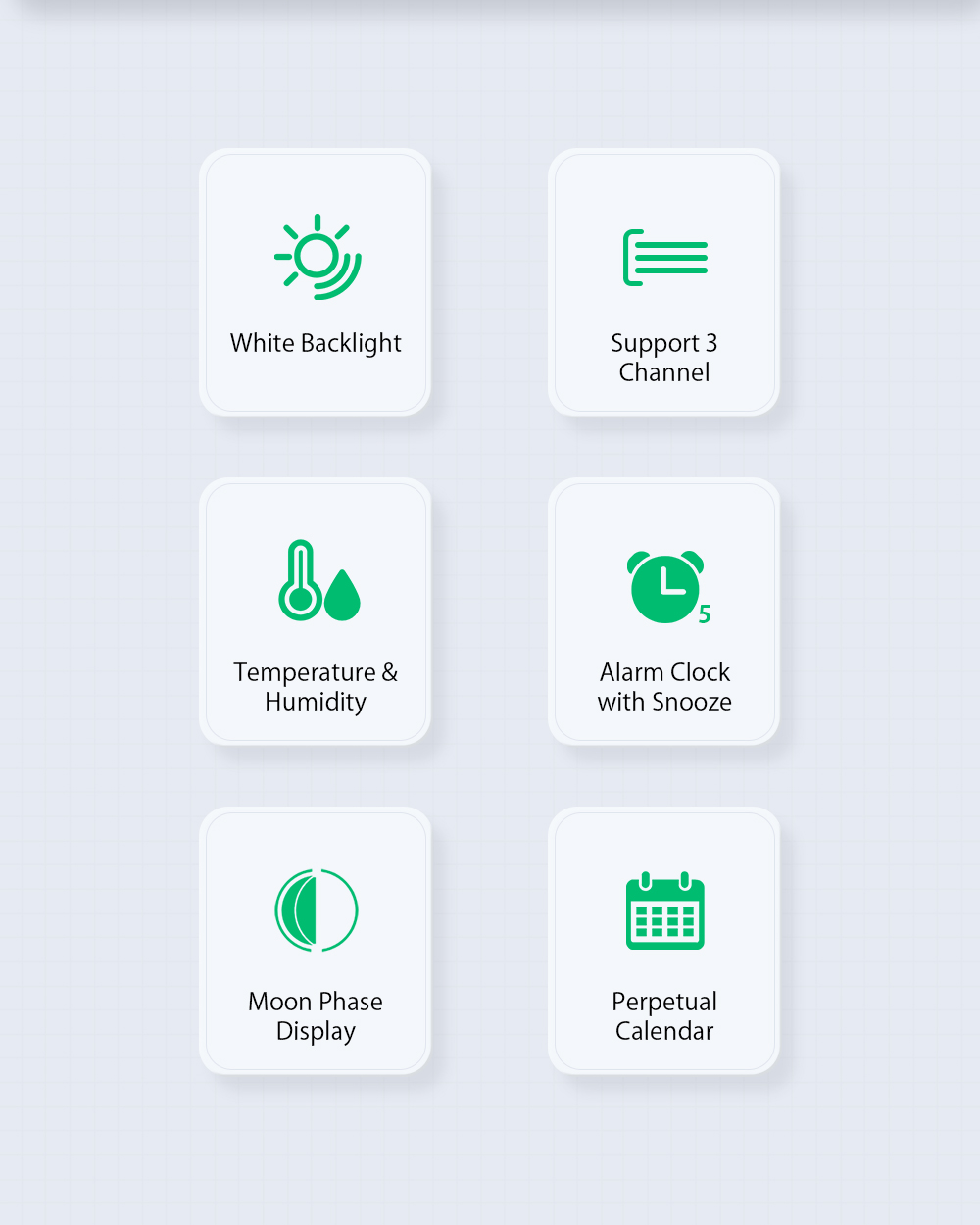 White Backlight

Support 3 Channel

Temperature & Humidity

5

Alarm Clock with Snooze

Moon Phase Display

Perpetual Calendar